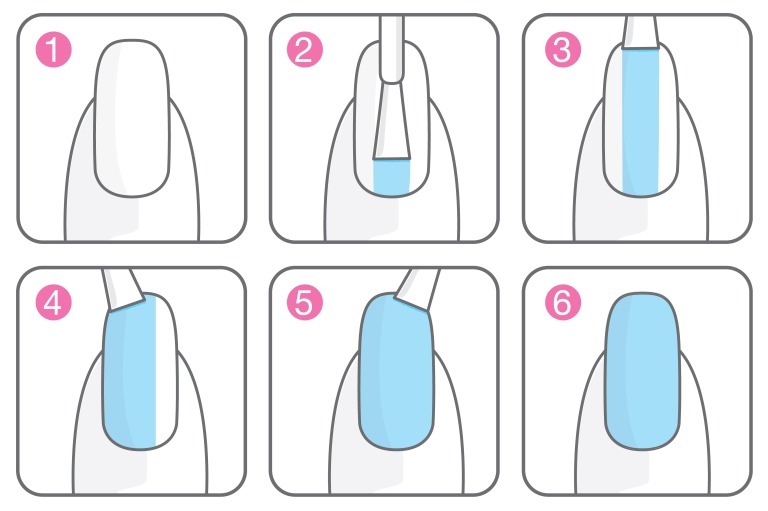 1
2
3
4
5
6