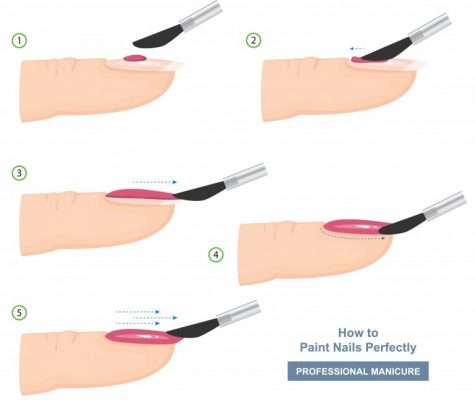 1

2

3

4

5

How to
Paint Nails Perfectly

PROFESSIONAL MANICURE