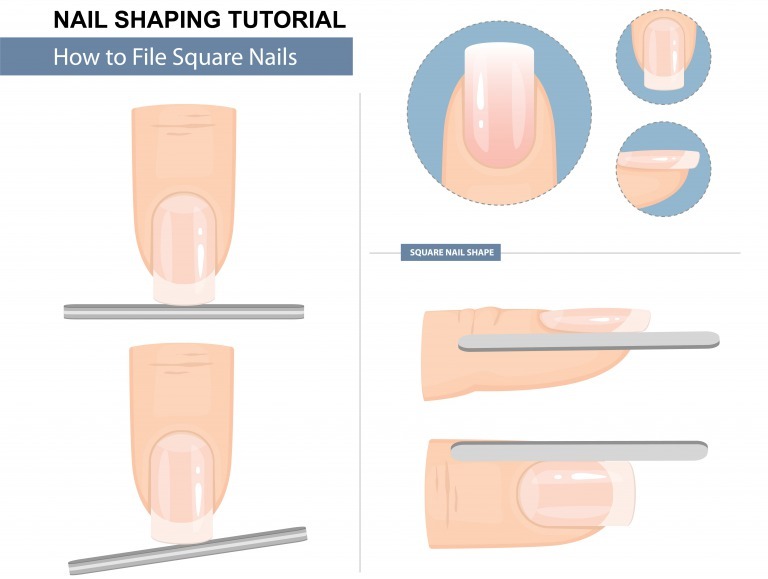 NAIL SHAPING TUTORIAL
How to File Square Nails

SQUARE NAIL SHAPE