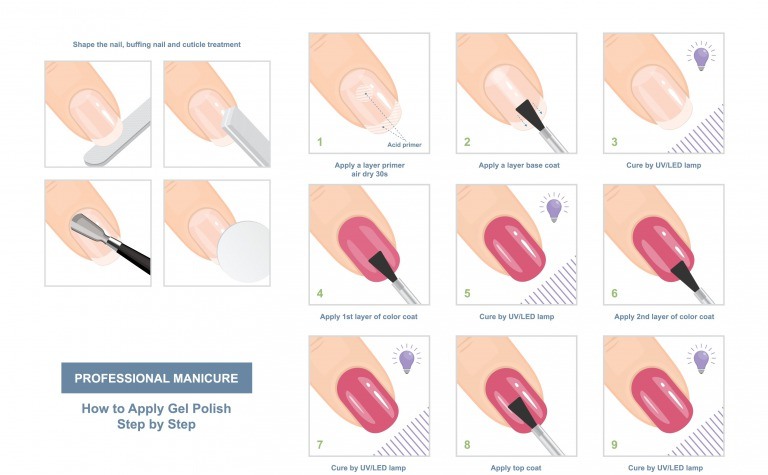 Shape the nail, buffing nail and cuticle treatment

PROFESSIONAL MANICURE

How to Apply Gel Polish
Step by Step

Acid primer

1

Apply a layer primer
air dry 30s

2

Apply a layer base coat

3

Cure by UV/LED lamp

4

Apply 1st layer of color coat

5

Cure by UV/LED lamp

6

Apply 2nd layer of color coat

7

Cure by UV/LED lamp

8

Apply top coat

9

Cure by UV/LED lamp