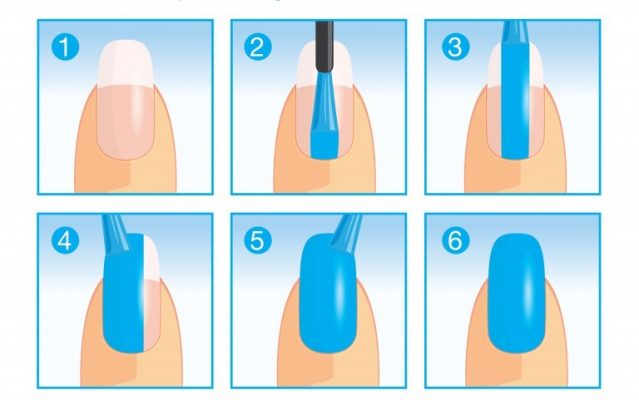 1
2
3
4
5
6