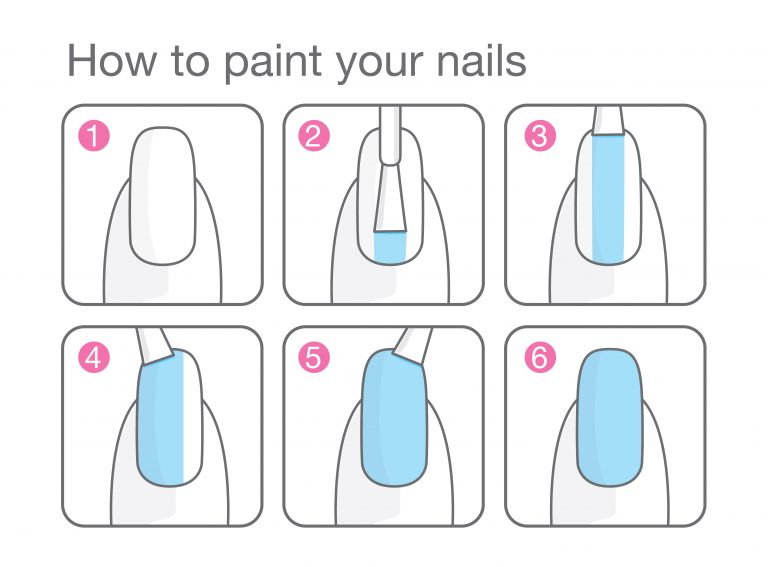 How to paint your nails

1

2

3

4

5

6